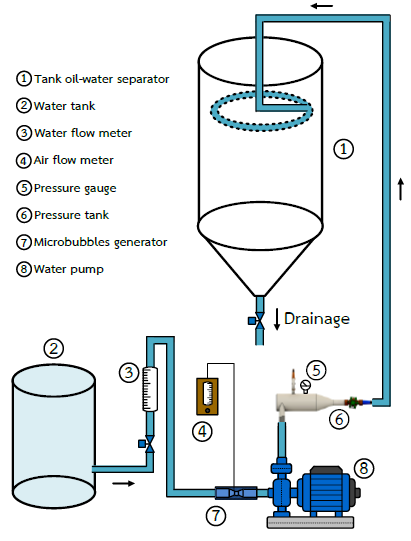 ① Tank oil-water separator
② Water tank
③ Water flow meter
④ Air flow meter
⑤ Pressure gauge
⑥ Pressure tank
⑦ Microbubbles generator
⑧ Water pump

①

Drainage

②

③

④

⑤

⑥

⑦

⑧